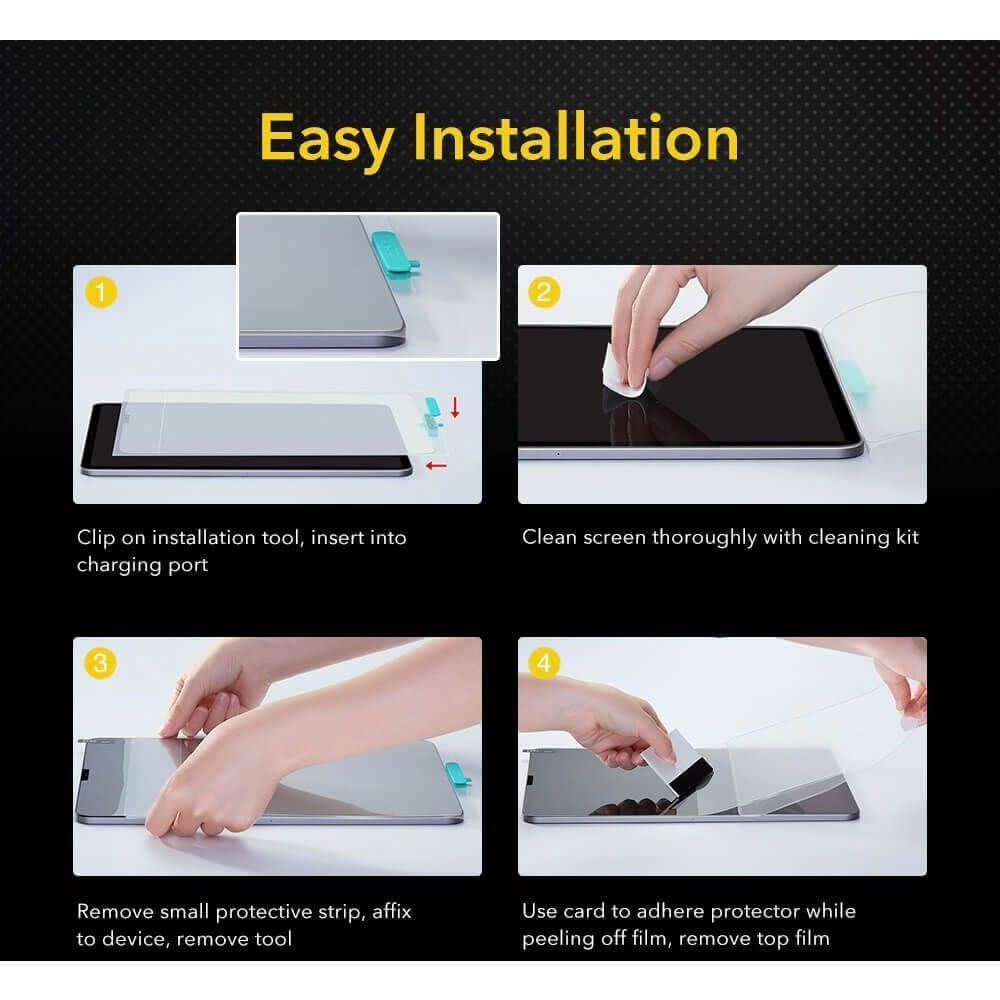 Easy Installation

1

Clip on installation tool, insert into charging port

2

Clean screen thoroughly with cleaning kit

3

Remove small protective strip, affix to device, remove tool

4

Use card to adhere protector while peeling off film, remove top film