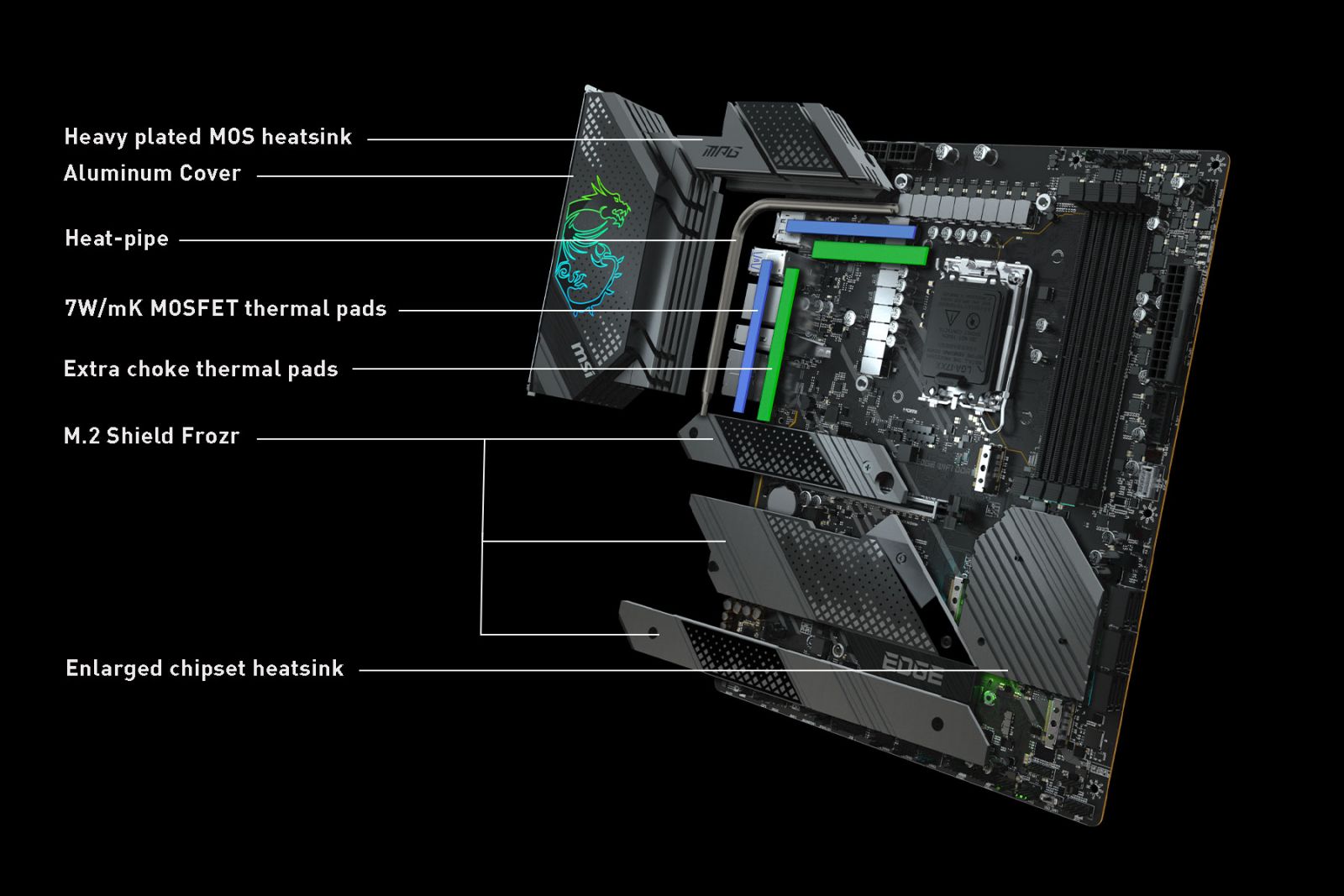 Heavy plated MOS heatsink
Aluminum Cover
Heat-pipe
7W/mK MOSFET thermal pads
Extra choke thermal pads
M.2 Shield Frozr
Enlarged chipset heatsink
MPG
msi
EDGE