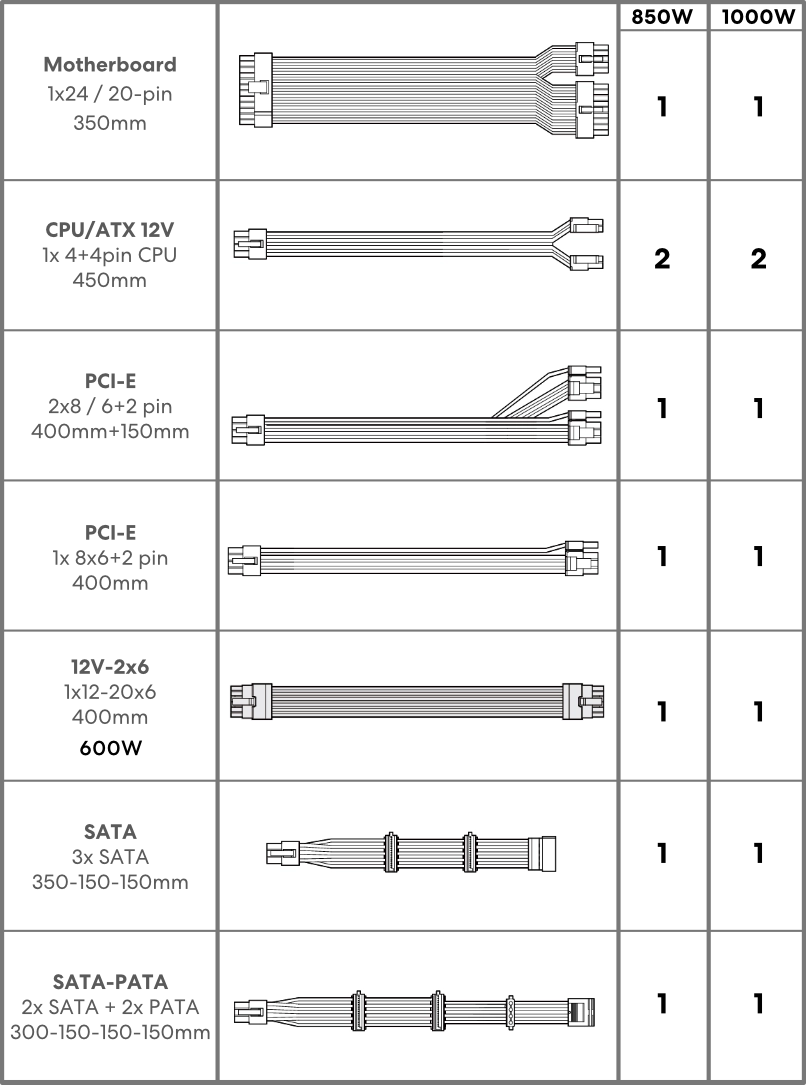 | | | 850W | 1000W |
|---|---|---|---|
| **Motherboard** 1x24 / 20-pin 350mm | | 1 | 1 |
| **CPU/ATX 12V** 1x 4+4pin CPU 450mm | | 2 | 2 |
| **PCI-E** 2x8 / 6+2 pin 400mm+150mm | | 1 | 1 |
| **PCI-E** 1x 8x6+2 pin 400mm | | 1 | 1 |
| **12V-2x6** 1x12-20x6 400mm 600W | | 1 | 1 |
| **SATA** 3x SATA 350-150-150mm | | 1 | 1 |
| **SATA-PATA** 2x SATA + 2x PATA 300-150-150-150mm | | 1 | 1 |