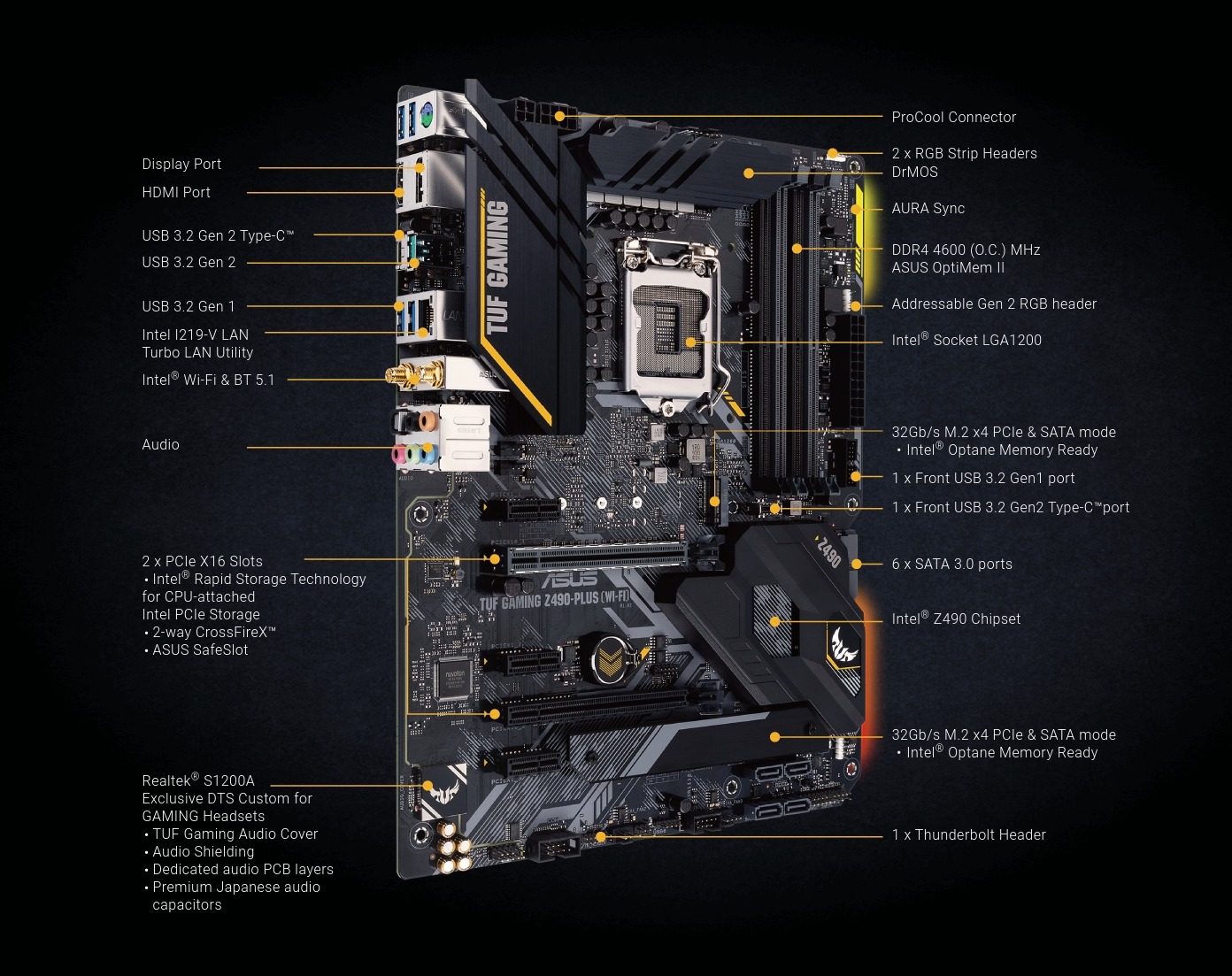 Display Port
HDMI Port
USB 3.2 Gen 2 Type-C™
USB 3.2 Gen 2
USB 3.2 Gen 1
Intel I219-V LAN
Turbo LAN Utility
Intel® Wi-Fi & BT 5.1
Audio
2 x PCIe X16 Slots
• Intel® Rapid Storage Technology for CPU-attached Intel PCIe Storage
• 2-way CrossFireX™
• ASUS SafeSlot
Realtek® S1200A
Exclusive DTS Custom for GAMING Headsets
• TUF Gaming Audio Cover
• Audio Shielding
• Dedicated audio PCB layers
• Premium Japanese audio capacitors

TUF GAMING
ASUS
TUF GAMING Z490-PLUS (WI-FI)
Z490

ProCool Connector
2 x RGB Strip Headers
DrMOS
AURA Sync
DDR4 4600 (O.C.) MHz
ASUS OptiMem II
Addressable Gen 2 RGB header
Intel® Socket LGA1200
32Gb/s M.2 x4 PCIe & SATA mode
• Intel® Optane Memory Ready
1 x Front USB 3.2 Gen1 port
1 x Front USB 3.2 Gen2 Type-C™port
6 x SATA 3.0 ports
Intel® Z490 Chipset
32Gb/s M.2 x4 PCIe & SATA mode
• Intel® Optane Memory Ready
1 x Thunderbolt Header