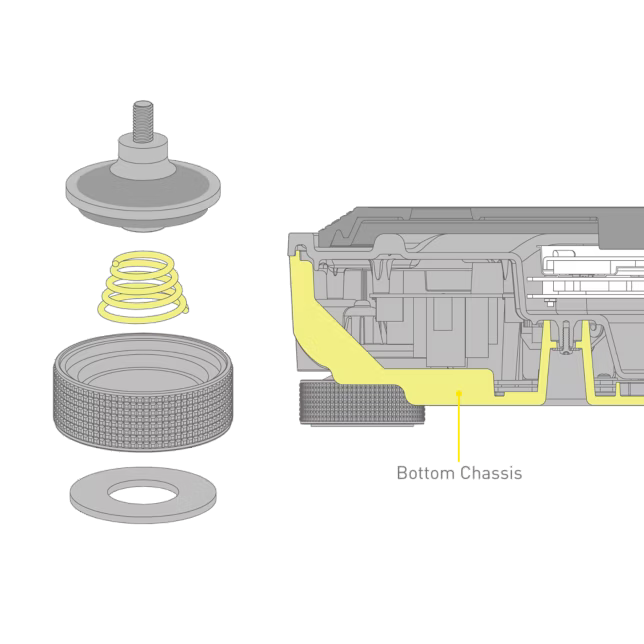 Bottom Chassis