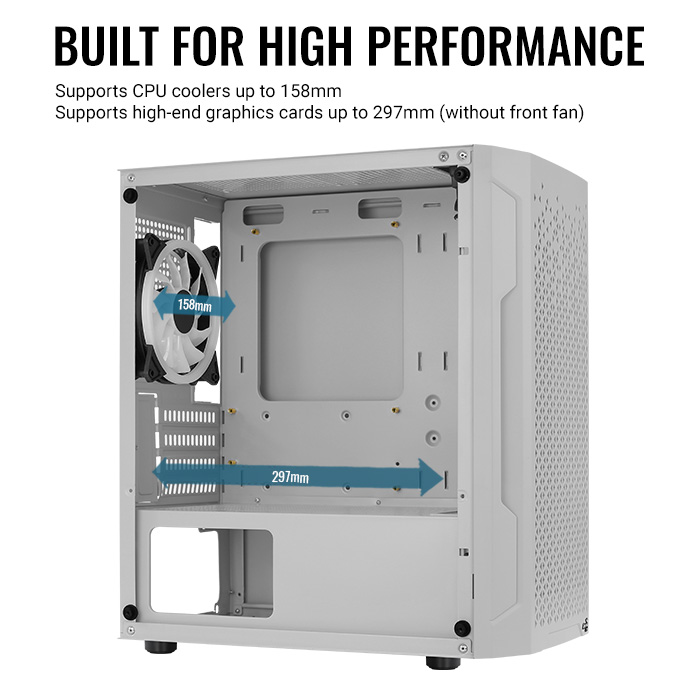 BUILT FOR HIGH PERFORMANCE

Supports CPU coolers up to 158mm
Supports high-end graphics cards up to 297mm (without front fan)

158mm

297mm