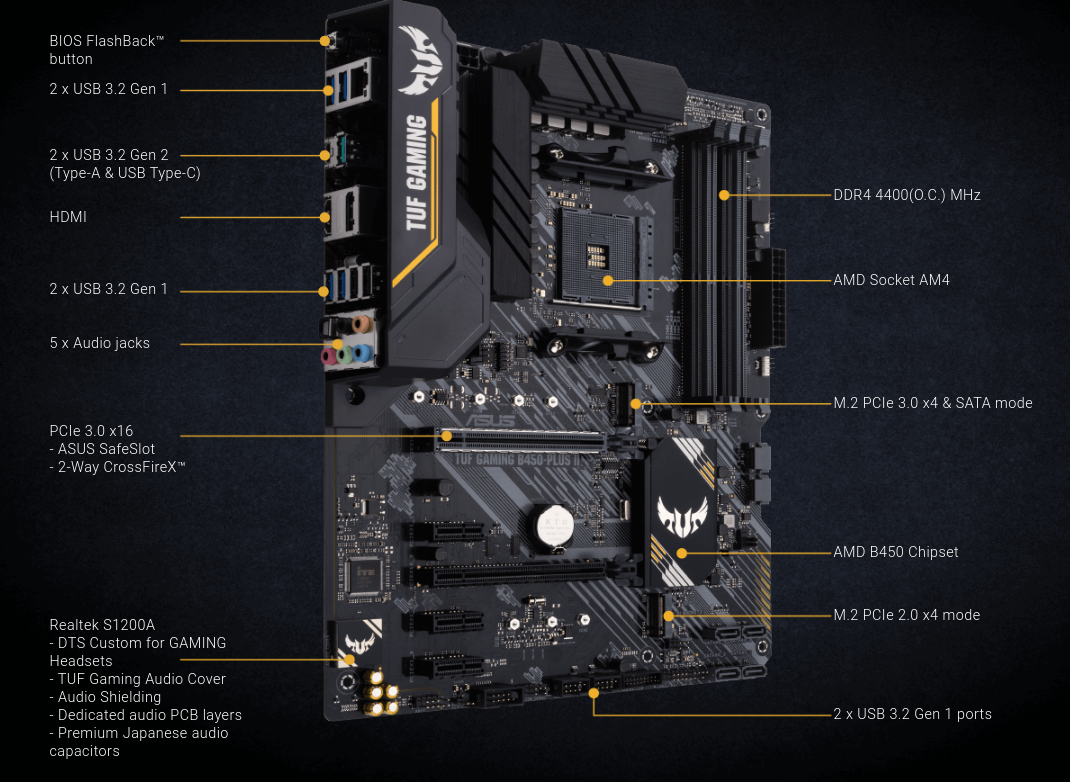 BIOS FlashBack™ button

2 x USB 3.2 Gen 1

2 x USB 3.2 Gen 2 (Type-A & USB Type-C)

HDMI

2 x USB 3.2 Gen 1

5 x Audio jacks

PCIe 3.0 x16
- ASUS SafeSlot
- 2-Way CrossFireX™

Realtek S1200A
- DTS Custom for GAMING Headsets
- TUF Gaming Audio Cover
- Audio Shielding
- Dedicated audio PCB layers
- Premium Japanese audio capacitors

TUF GAMING

ASUS

TUF GAMING B450-PLUS II

DDR4 4400(O.C.) MHz

AMD Socket AM4

M.2 PCIe 3.0 x4 & SATA mode

AMD B450 Chipset

M.2 PCIe 2.0 x4 mode

2 x USB 3.2 Gen 1 ports