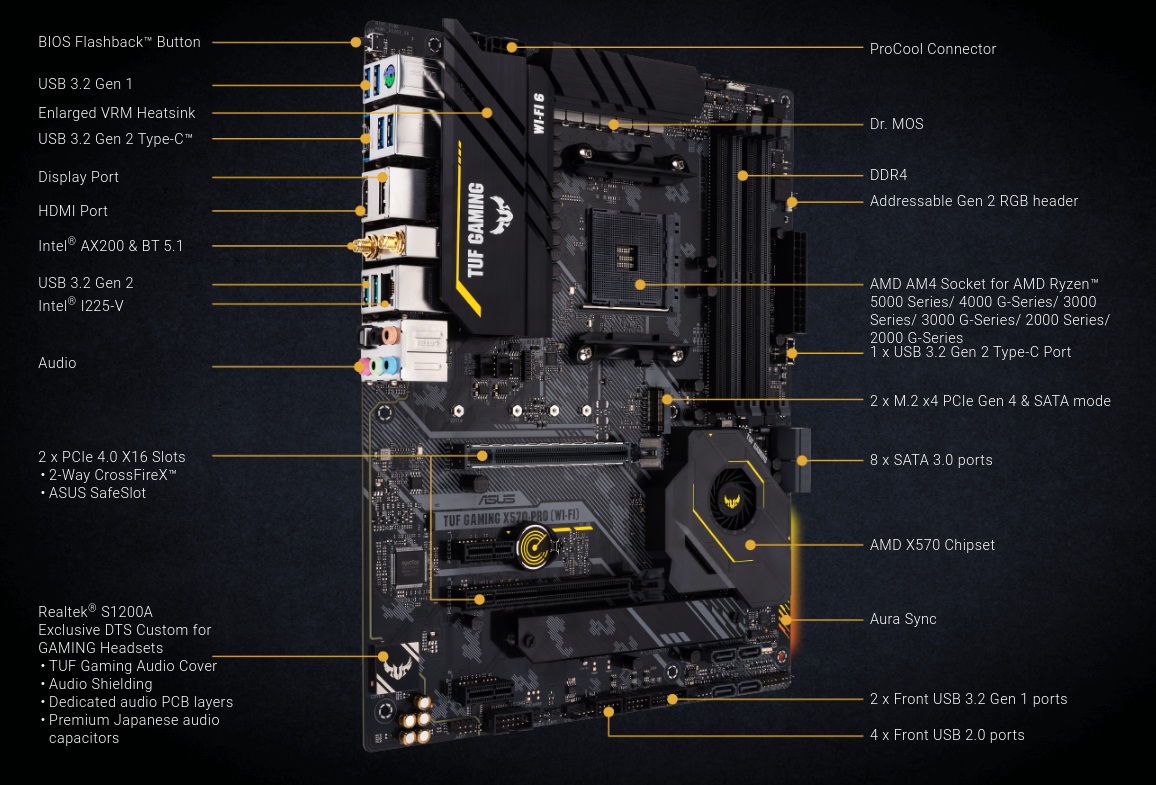 BIOS Flashback™ Button
USB 3.2 Gen 1
Enlarged VRM Heatsink
USB 3.2 Gen 2 Type-C™
Display Port
HDMI Port
Intel® AX200 & BT 5.1
USB 3.2 Gen 2
Intel® I225-V
Audio
2 x PCIe 4.0 X16 Slots
• 2-Way CrossFireX™
• ASUS SafeSlot
Realtek® S1200A
Exclusive DTS Custom for GAMING Headsets
• TUF Gaming Audio Cover
• Audio Shielding
• Dedicated audio PCB layers
• Premium Japanese audio capacitors

WI-FI 6
TUF GAMING
ASUS
TUF GAMING X570 PRO (WI-FI)

ProCool Connector
Dr. MOS
DDR4
Addressable Gen 2 RGB header
AMD AM4 Socket for AMD Ryzen™ 5000 Series/ 4000 G-Series/ 3000 Series/ 3000 G-Series/ 2000 Series/ 2000 G-Series
1 x USB 3.2 Gen 2 Type-C Port
2 x M.2 x4 PCIe Gen 4 & SATA mode
8 x SATA 3.0 ports
AMD X570 Chipset
Aura Sync
2 x Front USB 3.2 Gen 1 ports
4 x Front USB 2.0 ports