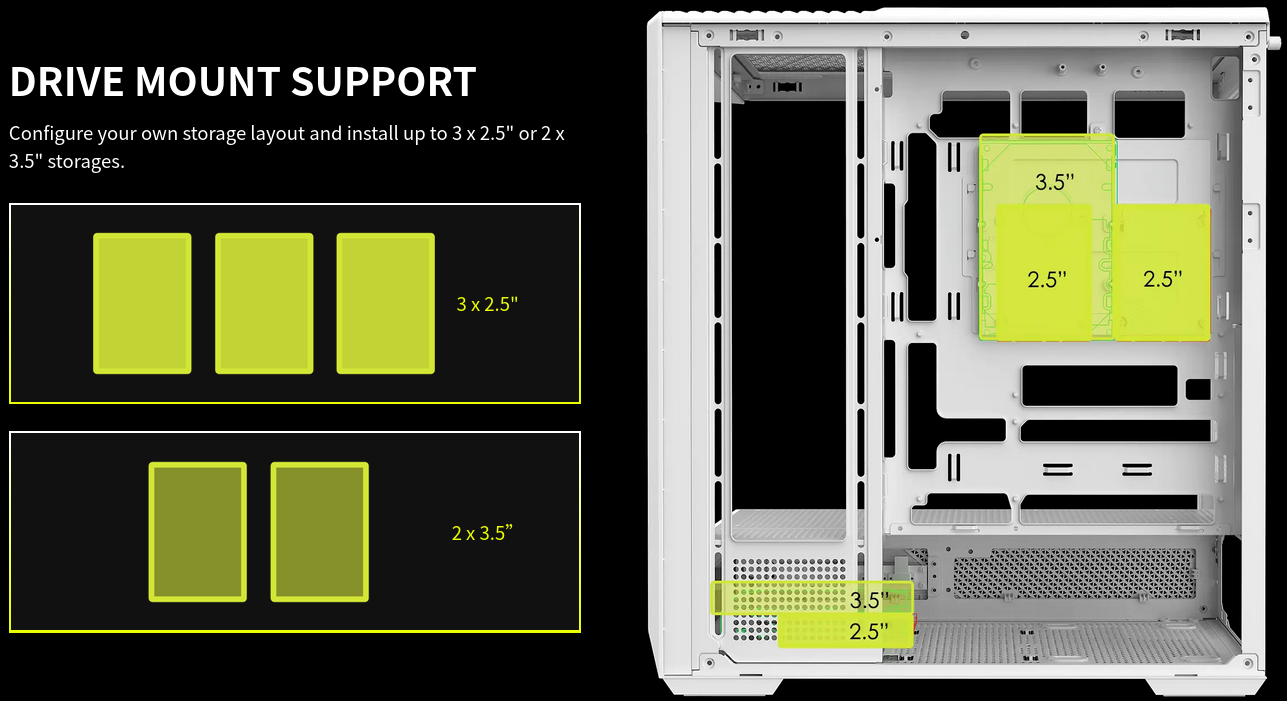 DRIVE MOUNT SUPPORT

Configure your own storage layout and install up to 3 x 2.5" or 2 x 3.5" storages.

3 x 2.5"

2 x 3.5”

3.5''

2.5''

2.5''

3.5''

2.5''