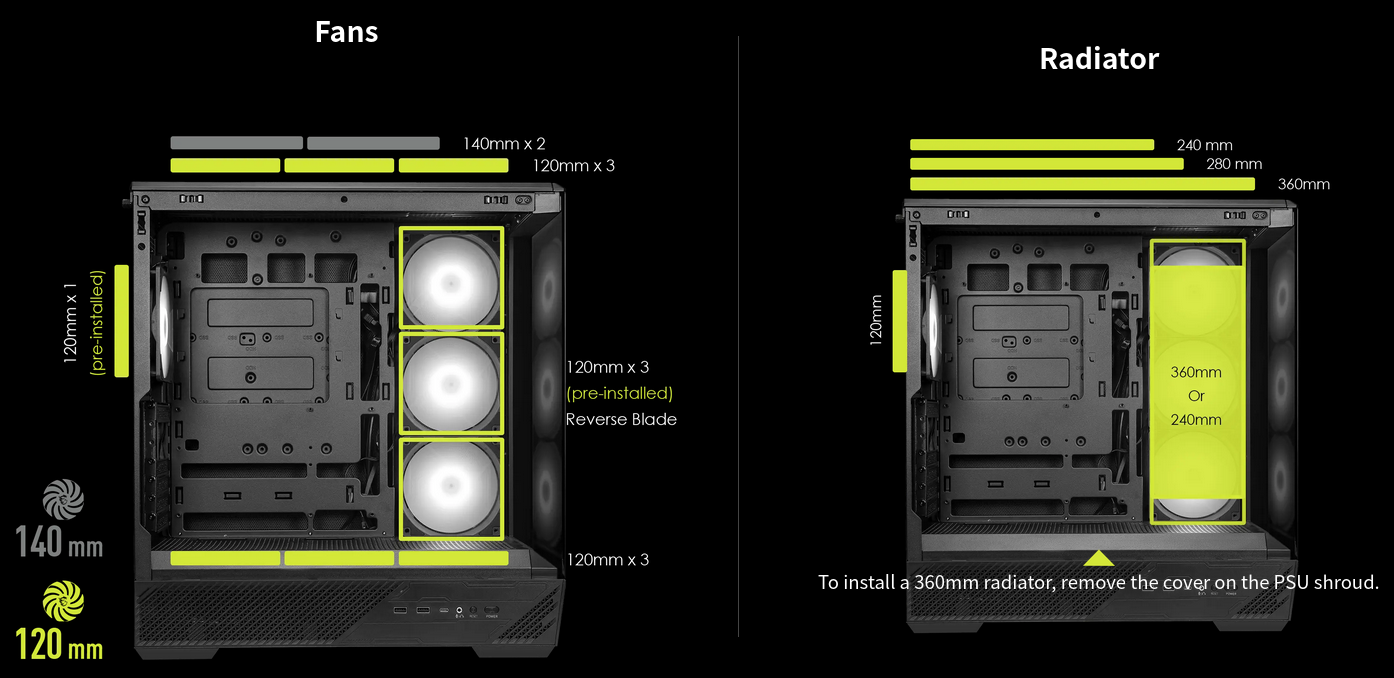 Fans

140mm x 2

120mm x 3

120mm x 1
(pre-installed)

120mm x 3
(pre-installed)
Reverse Blade

120mm x 3

140 mm

120 mm

Radiator

240 mm

280 mm

360mm

120mm

360mm
Or
240mm

To install a 360mm radiator, remove the cover on the PSU shroud.