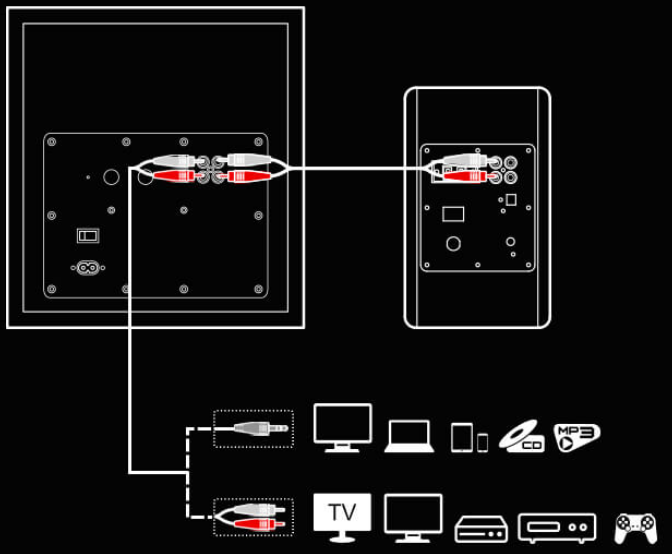 CD
MP3
TV