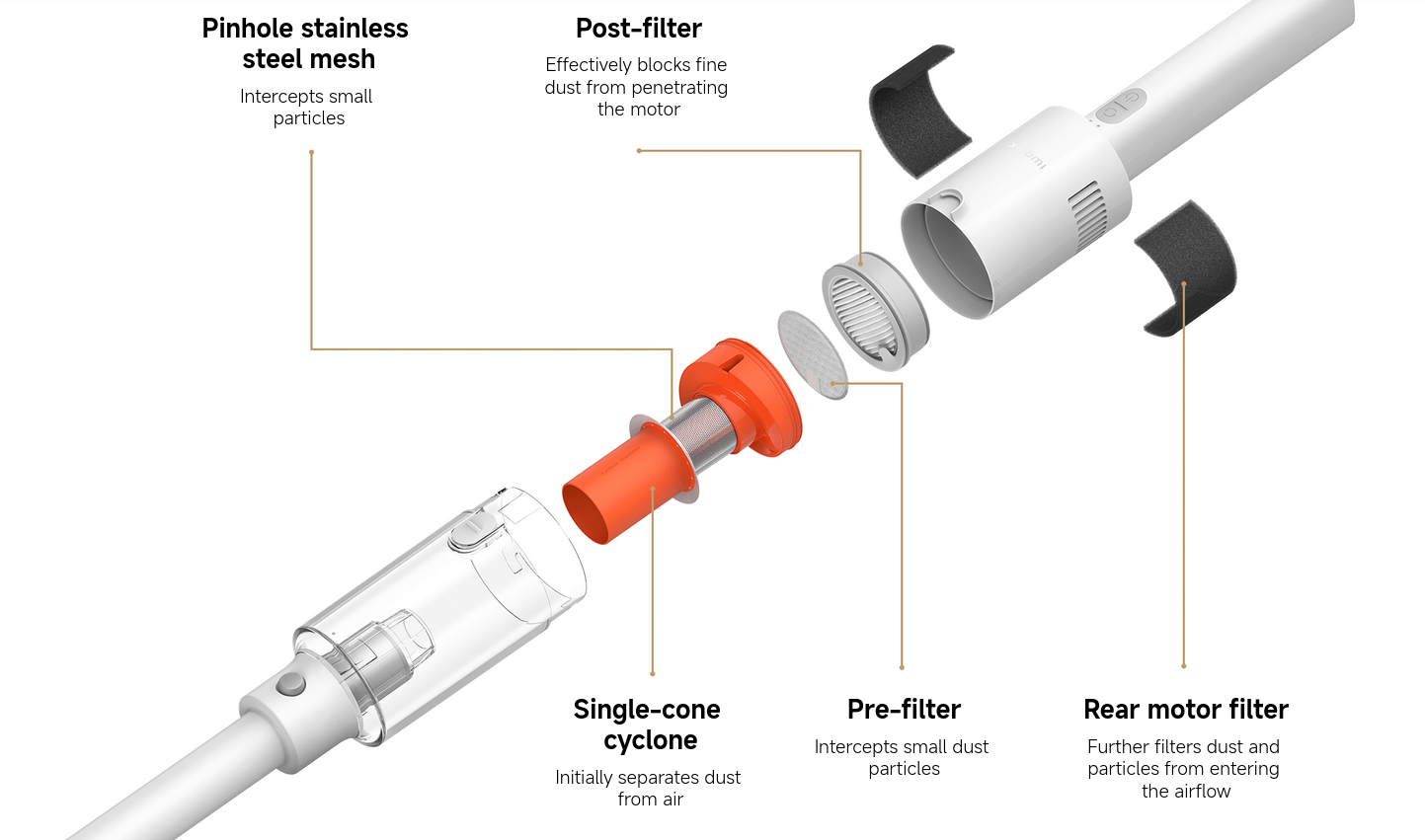 Pinhole stainless steel mesh

Intercepts small particles

Post-filter

Effectively blocks fine dust from penetrating the motor

xiaomi

Single-cone cyclone

Initially separates dust from air

Pre-filter

Intercepts small dust particles

Rear motor filter

Further filters dust and particles from entering the airflow