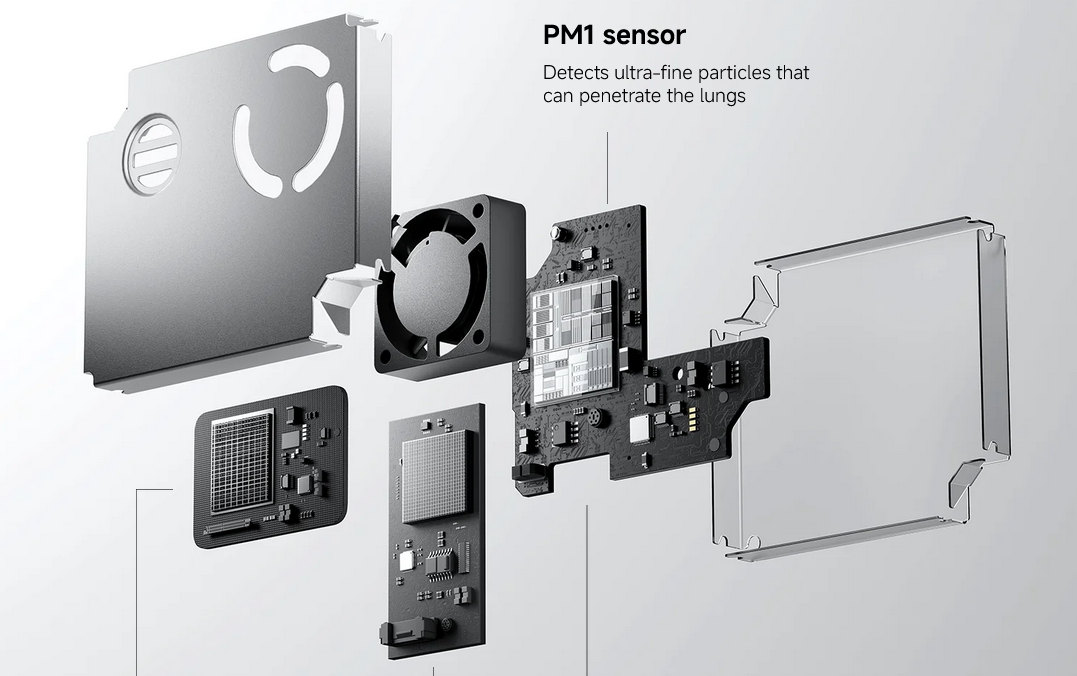 PM1 sensor

Detects ultra-fine particles that can penetrate the lungs