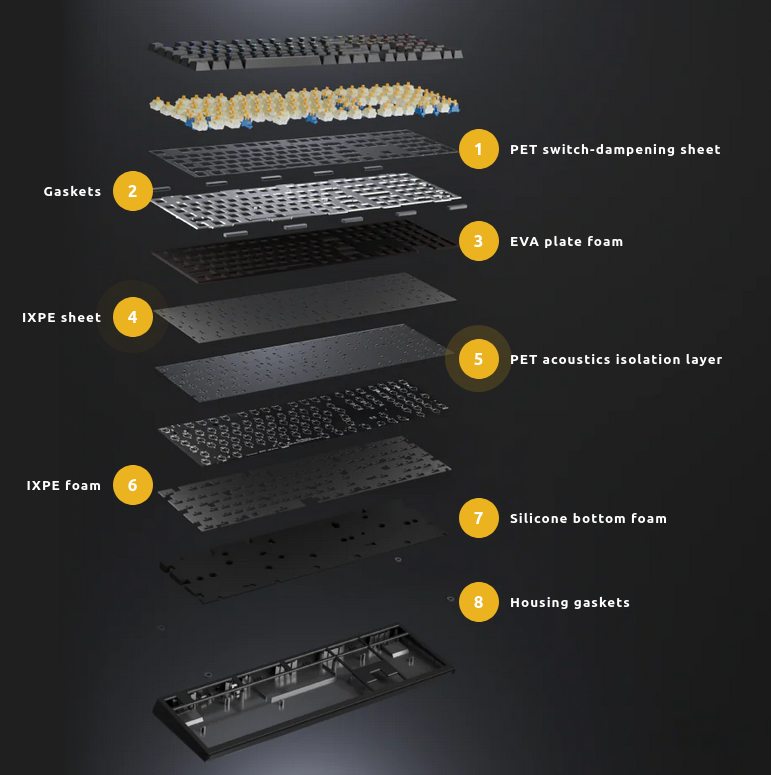 1 PET switch-dampening sheet

Gaskets 2

3 EVA plate foam

IXPE sheet 4

5 PET acoustics isolation layer

IXPE foam 6

7 Silicone bottom foam

8 Housing gaskets