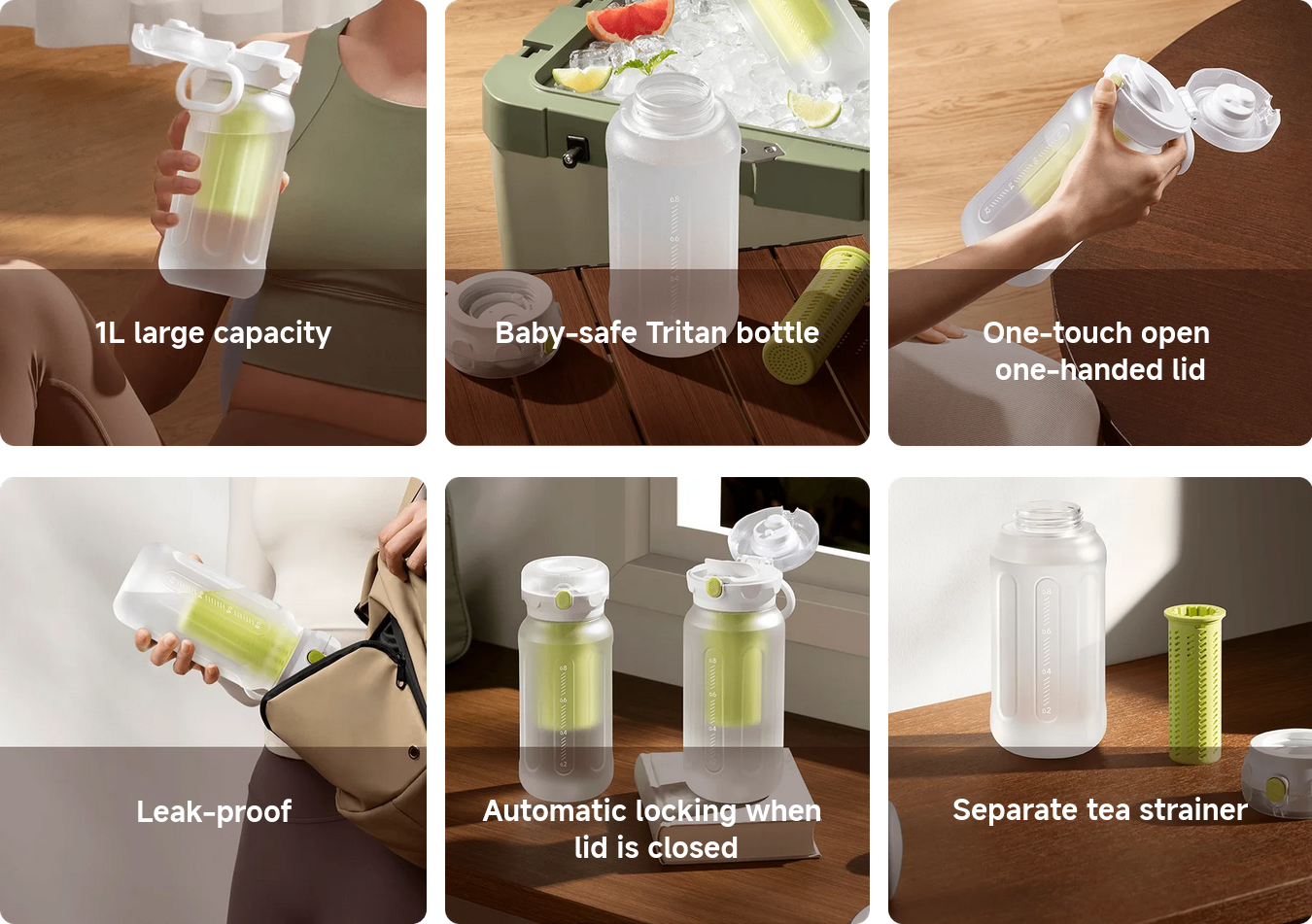 1L large capacity

Baby-safe Tritan bottle

One-touch open one-handed lid

Leak-proof

Automatic locking when lid is closed

Separate tea strainer