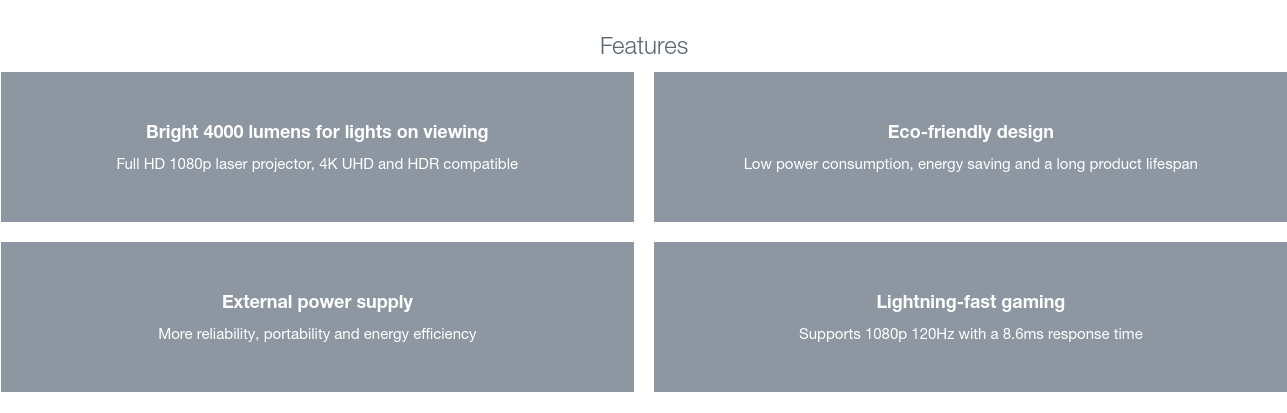 Features

Bright 4000 lumens for lights on viewing

Full HD 1080p laser projector, 4K UHD and HDR compatible

Eco-friendly design

Low power consumption, energy saving and a long product lifespan

External power supply

More reliability, portability and energy efficiency

Lightning-fast gaming

Supports 1080p 120Hz with a 8.6ms response time