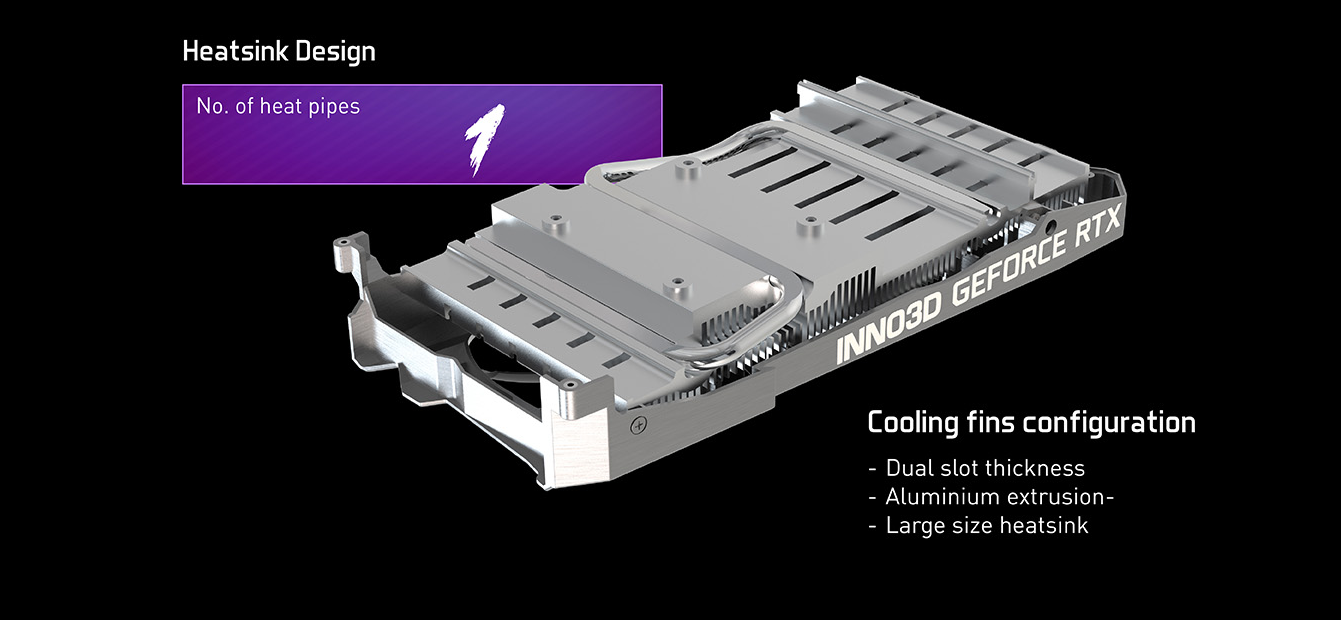 Heatsink Design

No. of heat pipes

1

INNO3D GEFORCE RTX

Cooling fins configuration

- Dual slot thickness
- Aluminium extrusion-
- Large size heatsink