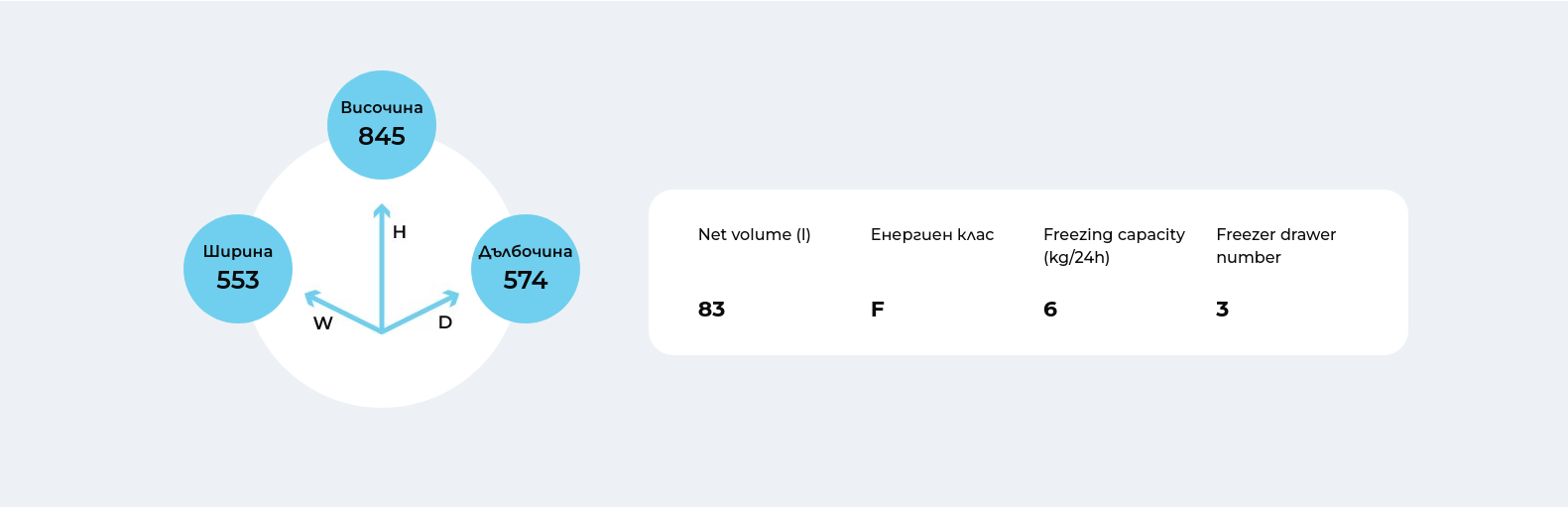 Височина
845

Ширина
553

Дълбочина
574

H
W
D

| Net volume (l) | Енергиен клас | Freezing capacity (kg/24h) | Freezer drawer number |
|---|---|---|---|
| 83 | F | 6 | 3 |