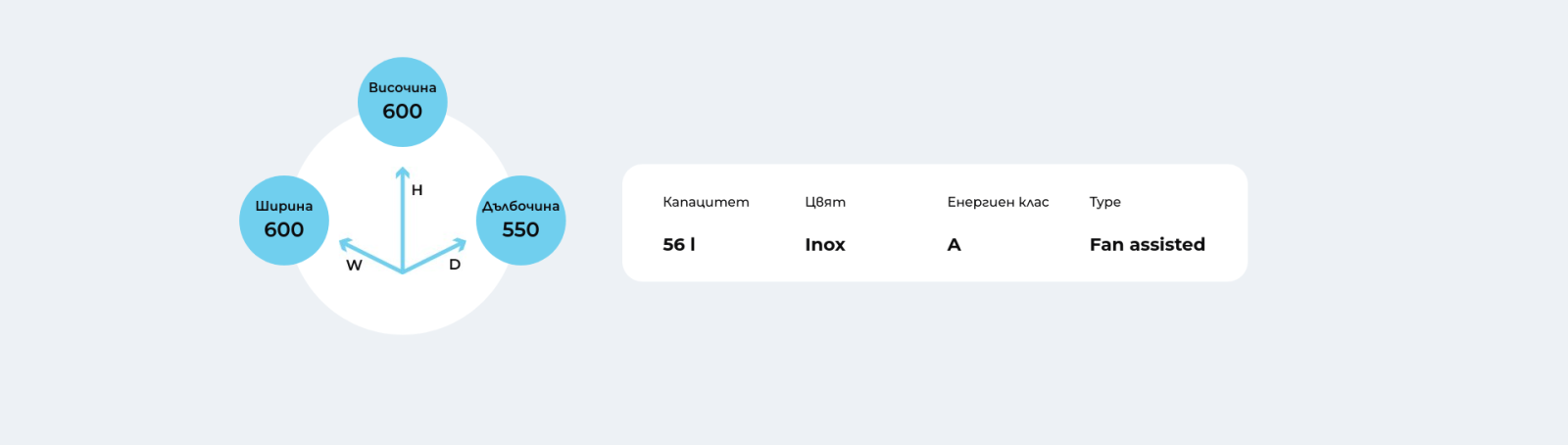 Височина
600

Ширина
600

Дълбочина
550

H
W
D

| Капацитет | Цвят | Енергиен клас | Type |
|---|---|---|---|
| 56 l | Inox | A | Fan assisted |