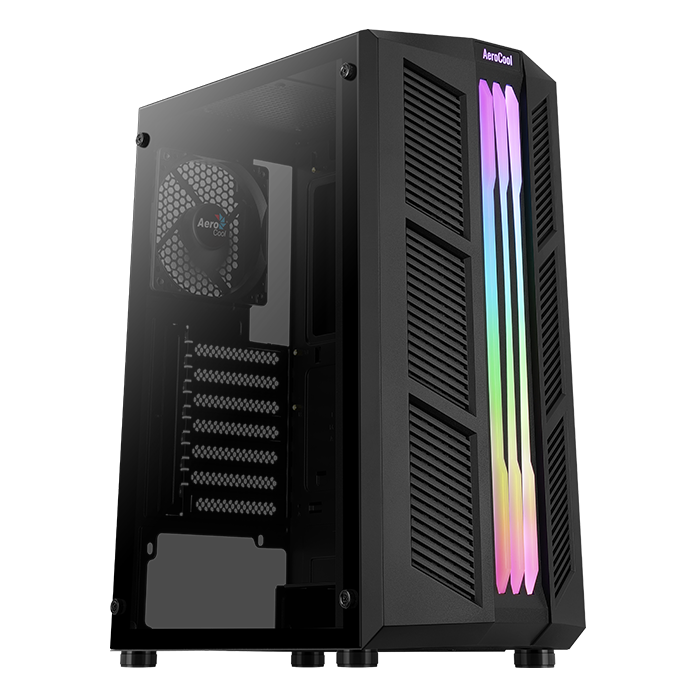 AeroCool

Aero Cool