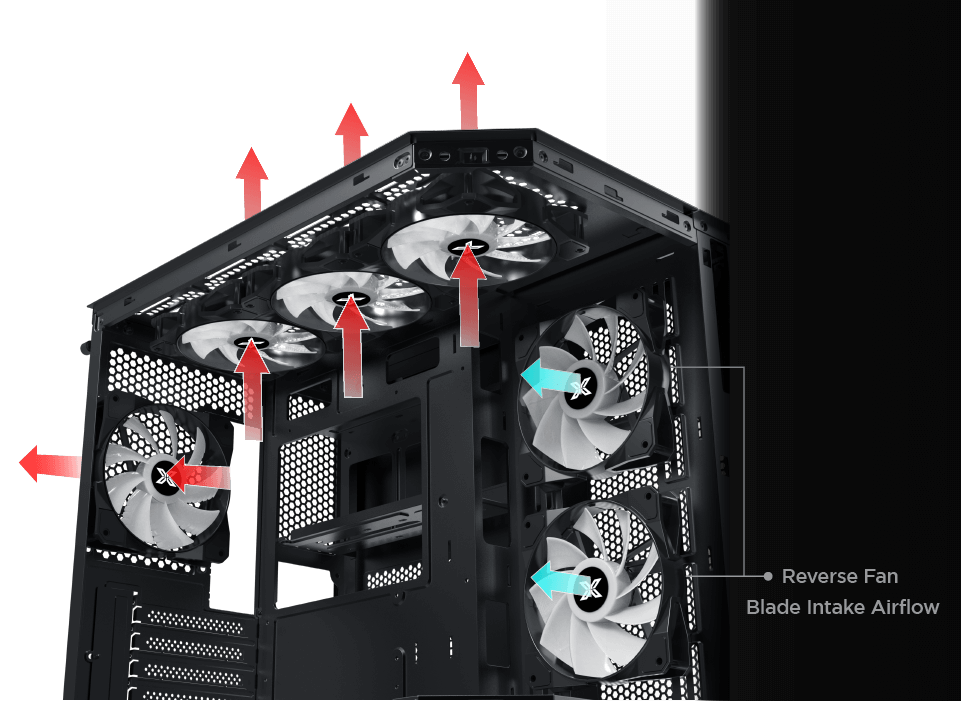 Reverse Fan
Blade Intake Airflow