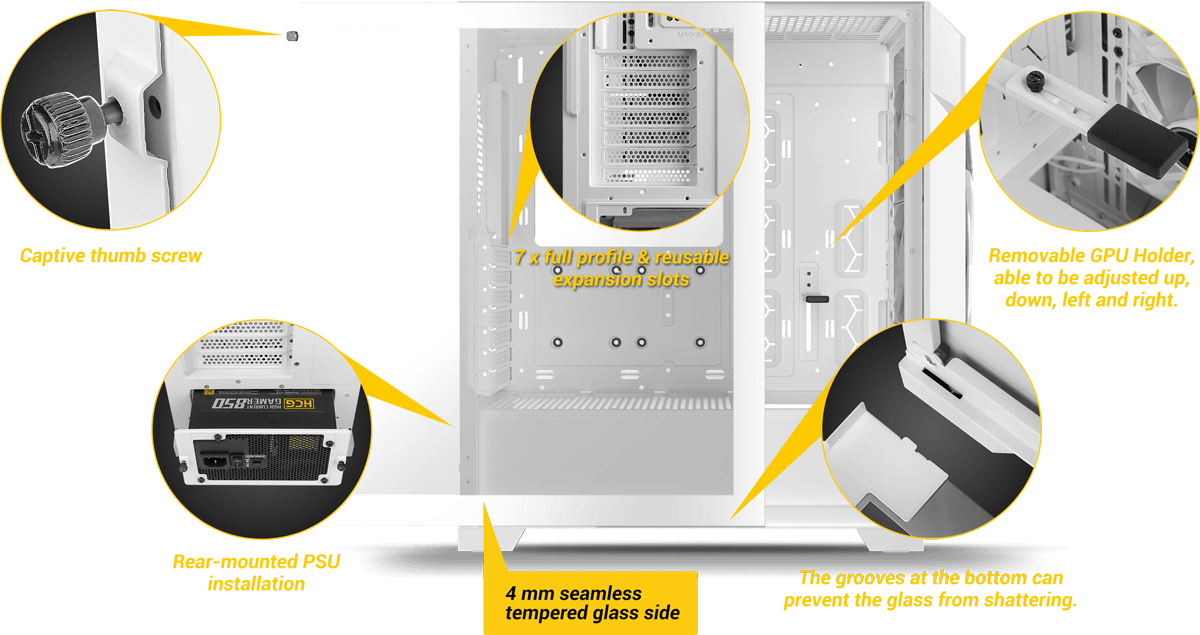 Captive thumb screw

7 x full profile & reusable expansion slots

Removable GPU Holder, able to be adjusted up, down, left and right.

HCG
HIGH CURRENT GAMER
850

Rear-mounted PSU installation

4 mm seamless tempered glass side

The grooves at the bottom can prevent the glass from shattering.