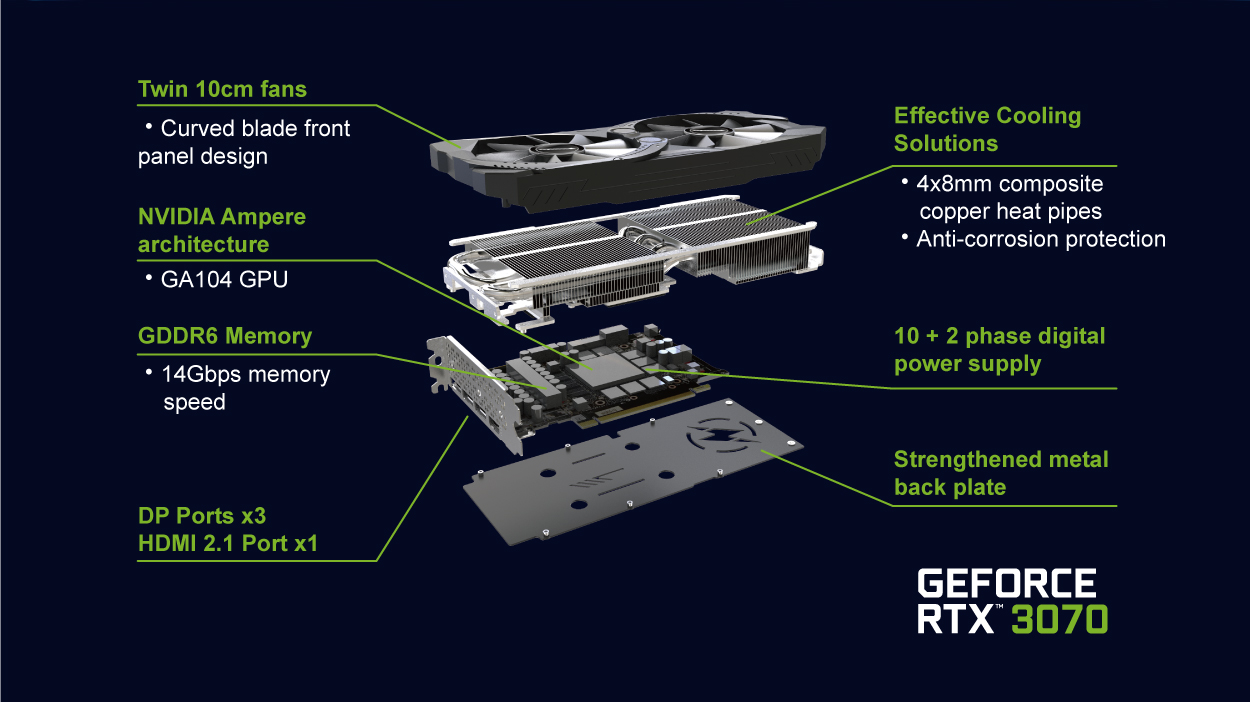 Twin 10cm fans

• Curved blade front panel design

NVIDIA Ampere architecture

• GA104 GPU

GDDR6 Memory

• 14Gbps memory speed

DP Ports x3
HDMI 2.1 Port x1

Effective Cooling Solutions

• 4x8mm composite copper heat pipes
• Anti-corrosion protection

10 + 2 phase digital power supply

Strengthened metal back plate

GEFORCE
RTX™ 3070